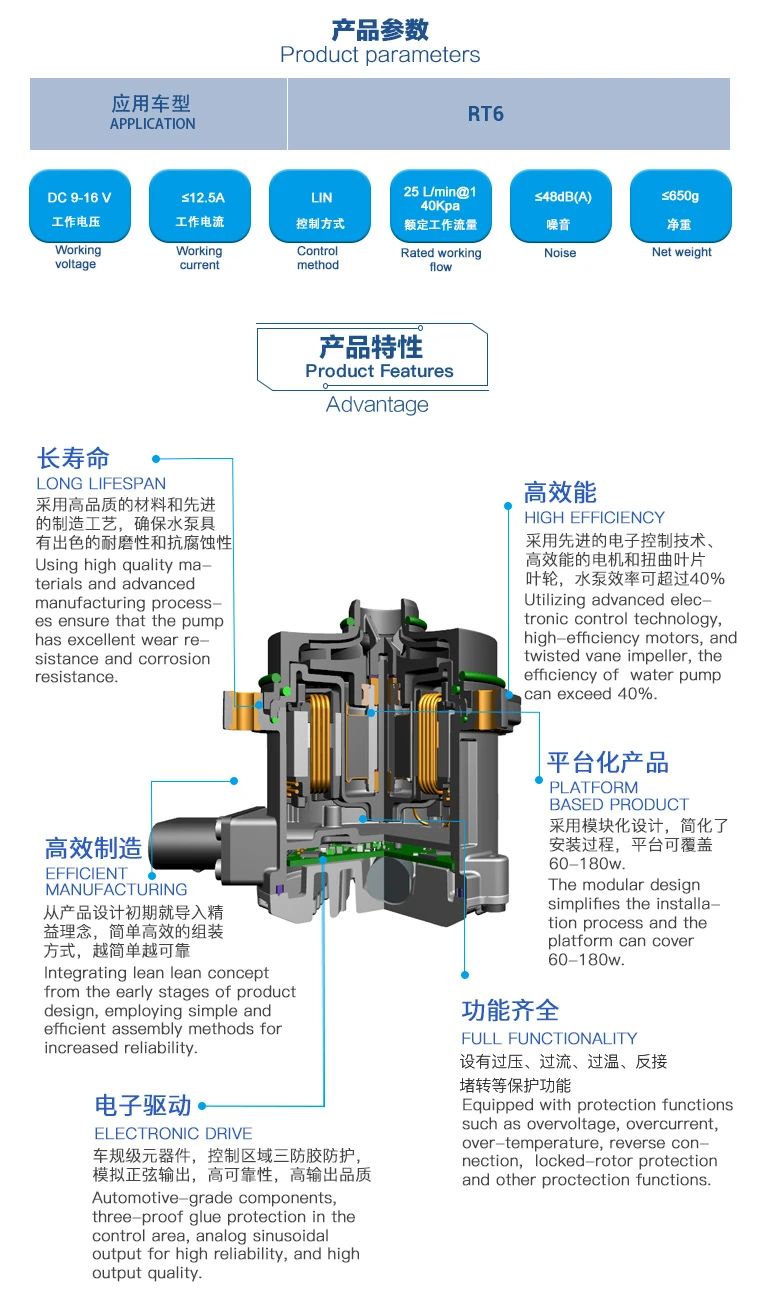 产品参数
Product parameters

| 应用车型 APPLICATION | RT6 |
|---|---|

DC 9-16 V
工作电压
Working voltage

≤12.5A
工作电流
Working current

LIN
控制方式
Control method

25 L/min@1 40Kpa
额定工作流量
Rated working flow

≤48dB(A)
噪音
Noise

≤650g
净重
Net weight

产品特性
Product Features
Advantage

长寿命
LONG LIFESPAN
采用高品质的材料和先进的制造工艺，确保水泵具有出色的耐磨性和抗腐蚀性
Using high quality materials and advanced manufacturing processes ensure that the pump has excellent wear resistance and corrosion resistance.

高效能
HIGH EFFICIENCY
采用先进的电子控制技术、高效能的电机和扭曲叶片叶轮，水泵效率可超过40%
Utilizing advanced electronic control technology, high-efficiency motors, and twisted vane impeller, the efficiency of water pump can exceed 40%.

平台化产品
PLATFORM BASED PRODUCT
采用模块化设计，简化了安装过程，平台可覆盖60-180w.
The modular design simplifies the installation process and the platform can cover 60-180w.

高效制造
EFFICIENT MANUFACTURING
从产品设计初期就导入精益理念，简单高效的组装方式，越简单越可靠
Integrating lean lean concept from the early stages of product design, employing simple and efficient assembly methods for increased reliability.

功能齐全
FULL FUNCTIONALITY
设有过压、过流、过温、反接堵转等保护功能
Equipped with protection functions such as overvoltage, overcurrent, over-temperature, reverse connection, locked-rotor protection and other proctection functions.

电子驱动
ELECTRONIC DRIVE
车规级元器件，控制区域三防胶防护，模拟正弦输出，高可靠性，高输出品质
Automotive-grade components, three-proof glue protection in the control area, analog sinusoidal output for high reliability, and high output quality.